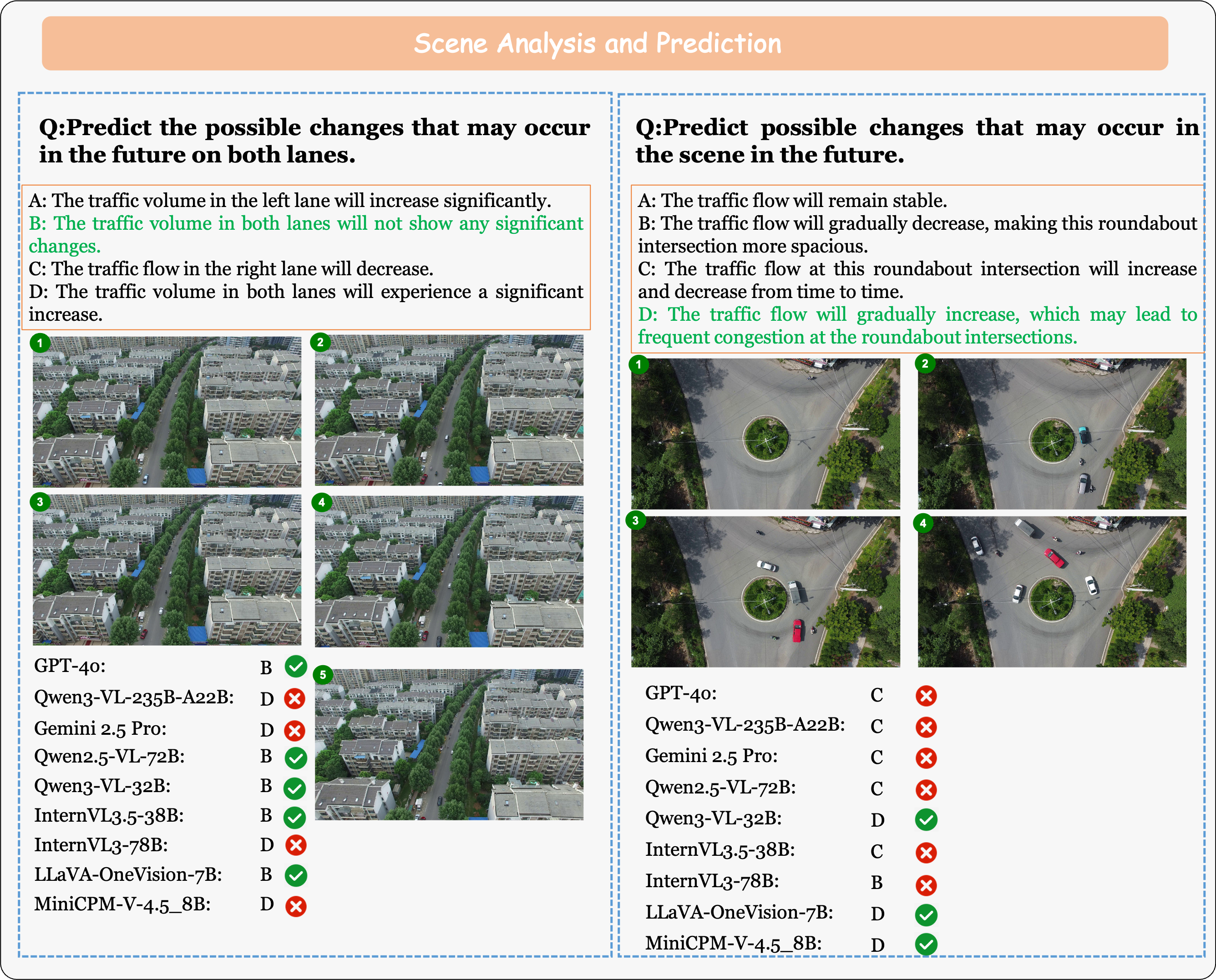 Scene Analysis and Prediction

Q:Predict the possible changes that may occur in the future on both lanes.

A: The traffic volume in the left lane will increase significantly.
B: The traffic volume in both lanes will not show any significant changes.
C: The traffic flow in the right lane will decrease.
D: The traffic volume in both lanes will experience a significant increase.

1
2
3
4
5

GPT-4o: B
Qwen3-VL-235B-A22B: D
Gemini 2.5 Pro: D
Qwen2.5-VL-72B: B
Qwen3-VL-32B: B
InternVL3.5-38B: B
InternVL3-78B: D
LLaVA-OneVision-7B: B
MiniCPM-V-4.5_8B: D

Q:Predict possible changes that may occur in the scene in the future.

A: The traffic flow will remain stable.
B: The traffic flow will gradually decrease, making this roundabout intersection more spacious.
C: The traffic flow at this roundabout intersection will increase and decrease from time to time.
D: The traffic flow will gradually increase, which may lead to frequent congestion at the roundabout intersections.

1
2
3
4

GPT-4o: C
Qwen3-VL-235B-A22B: C
Gemini 2.5 Pro: C
Qwen2.5-VL-72B: C
Qwen3-VL-32B: D
InternVL3.5-38B: C
InternVL3-78B: B
LLaVA-OneVision-7B: D
MiniCPM-V-4.5_8B: D